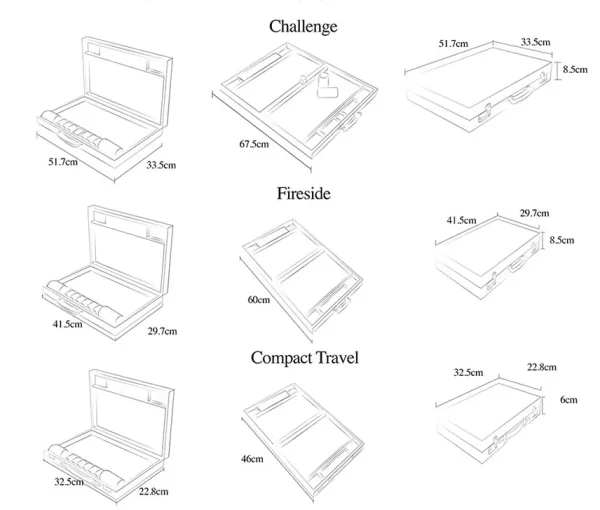 Challenge

51.7cm
33.5cm

67.5cm

51.7cm
33.5cm
8.5cm

Fireside

41.5cm
29.7cm

60cm

41.5cm
29.7cm
8.5cm

Compact Travel

32.5cm
22.8cm

46cm

32.5cm
22.8cm
6cm